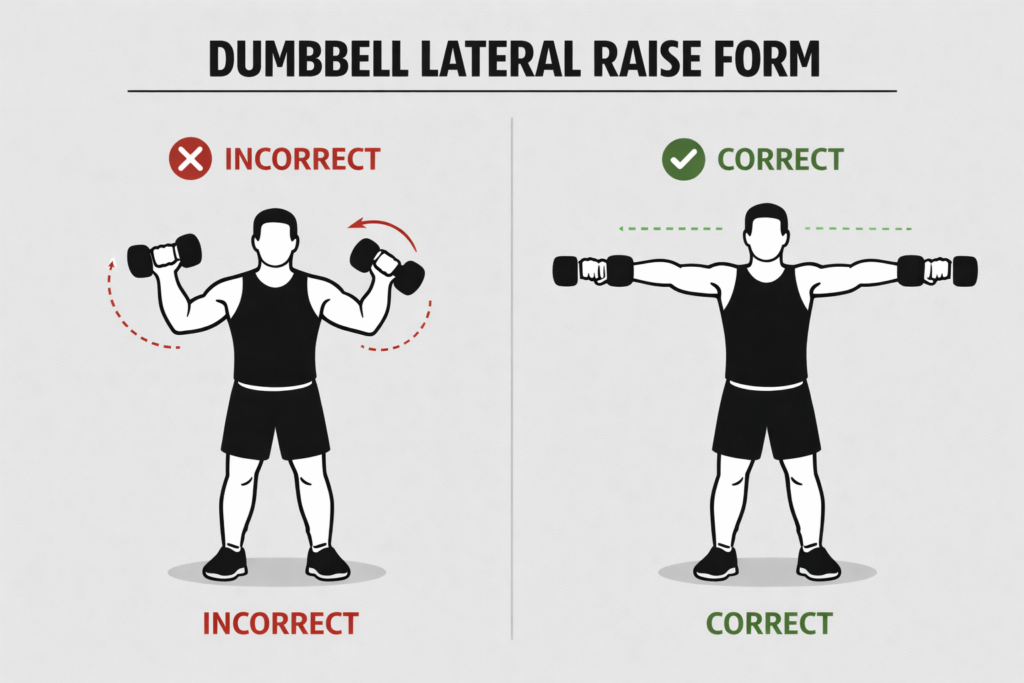 DUMBBELL LATERAL RAISE FORM

INCORRECT

INCORRECT

CORRECT

CORRECT